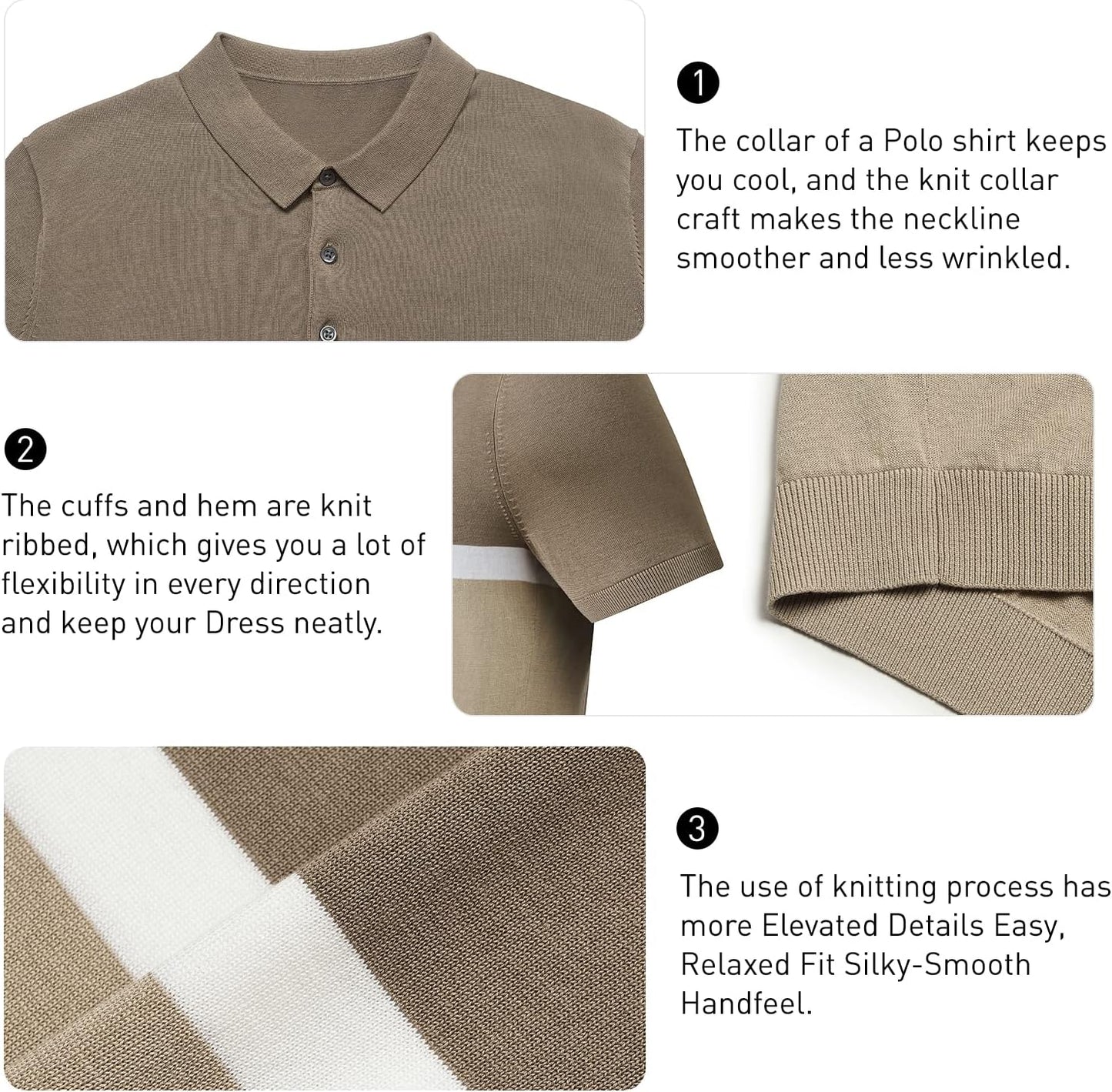 1
The collar of a Polo shirt keeps you cool, and the knit collar craft makes the neckline smoother and less wrinkled.

2
The cuffs and hem are knit ribbed, which gives you a lot of flexibility in every direction and keep your Dress neatly.

3
The use of knitting process has more Elevated Details Easy, Relaxed Fit Silky-Smooth Handfeel.