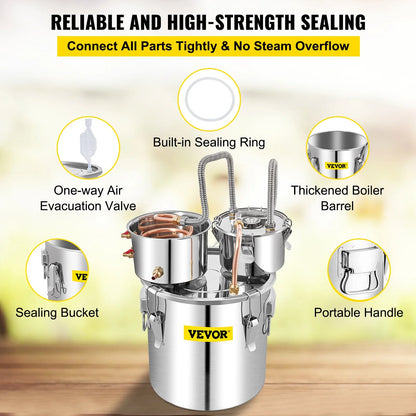 RELIABLE AND HIGH-STRENGTH SEALING

Connect All Parts Tightly & No Steam Overflow

Built-in Sealing Ring

One-way Air Evacuation Valve

VEVOR

Thickened Boiler Barrel

VEV

Sealing Bucket

Portable Handle

VEVOR